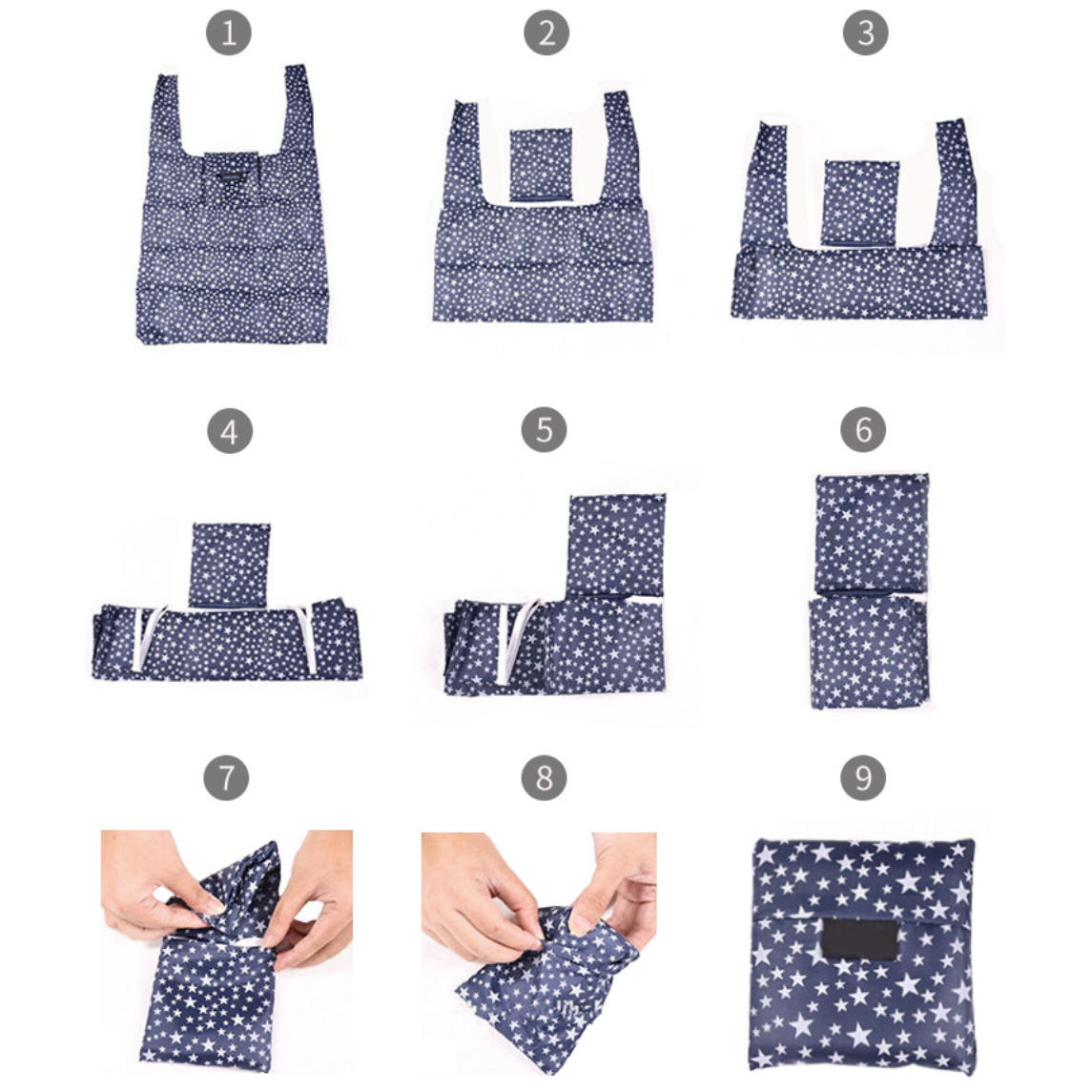 1
2
3
4
5
6
7
8
9